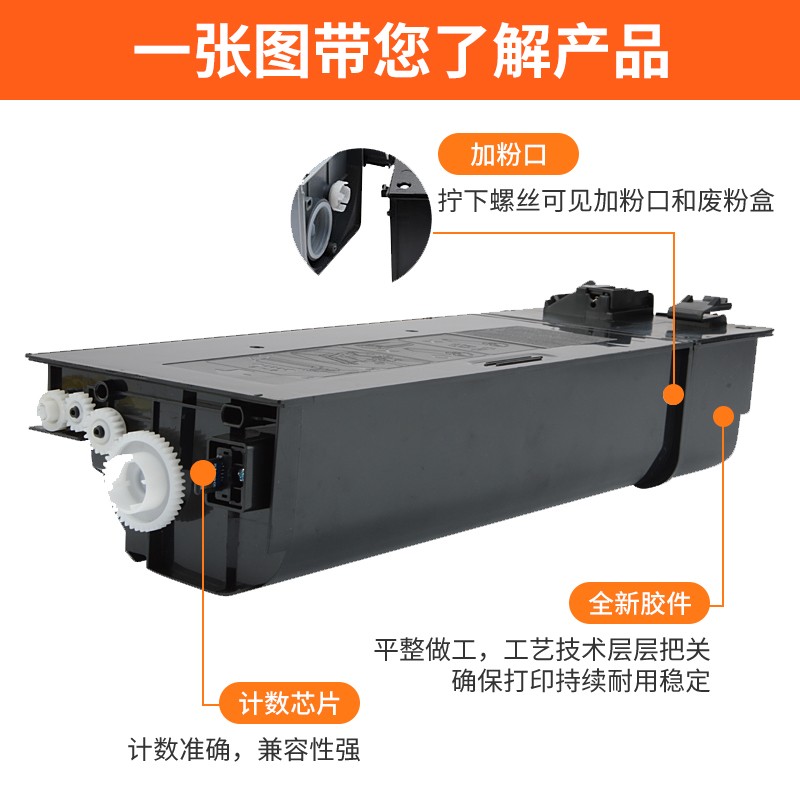 一张图带您了解产品

加粉口

拧下螺丝可见加粉口和废粉盒

全新胶件

平整做工，工艺技术层层把关
确保打印持续耐用稳定

计数芯片

计数准确，兼容性强