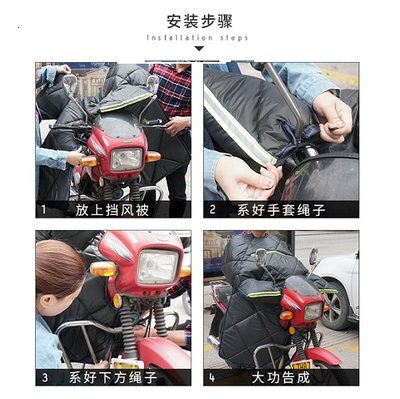 安装步骤

Installation steps

1 放上挡风被

2 系好手套绳子

3 系好下方绳子

4 大功告成