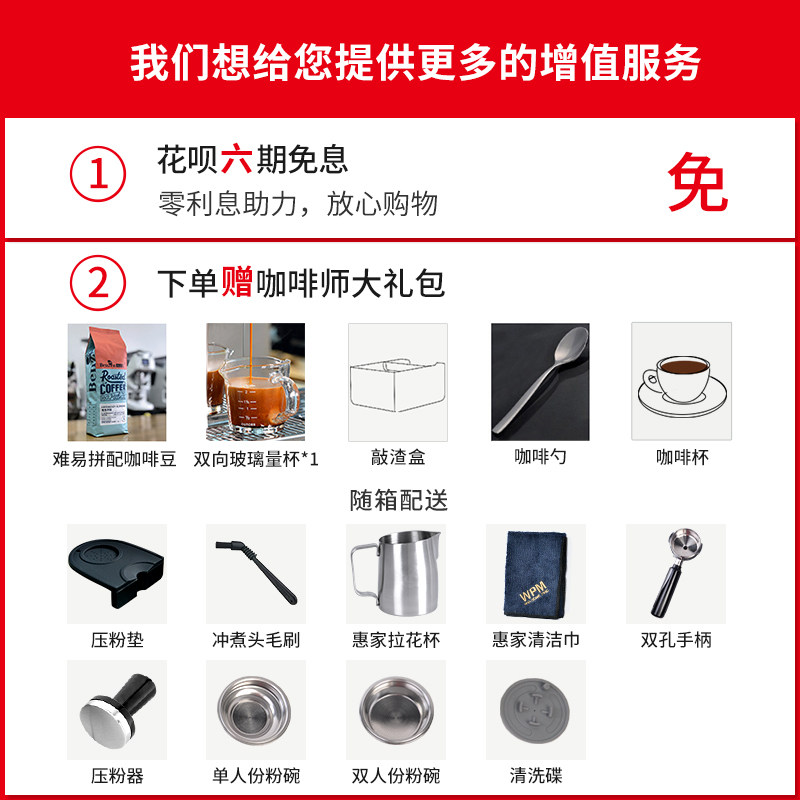 我们想给您提供更多的增值服务

①
花呗六期免息
零利息助力，放心购物
免

②
下单赠咖啡师大礼包

Roasted COFFEE
难易拼配咖啡豆
双向玻璃量杯*1
敲渣盒
咖啡勺
咖啡杯

随箱配送

压粉垫
冲煮头毛刷
惠家拉花杯
WPM
惠家清洁巾
双孔手柄
压粉器
单人份粉碗
双人份粉碗
清洗碟