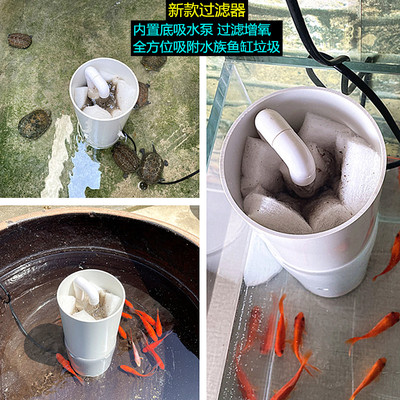 新款过滤器
内置底吸水泵 过滤增氧
全方位吸附水族鱼缸垃圾