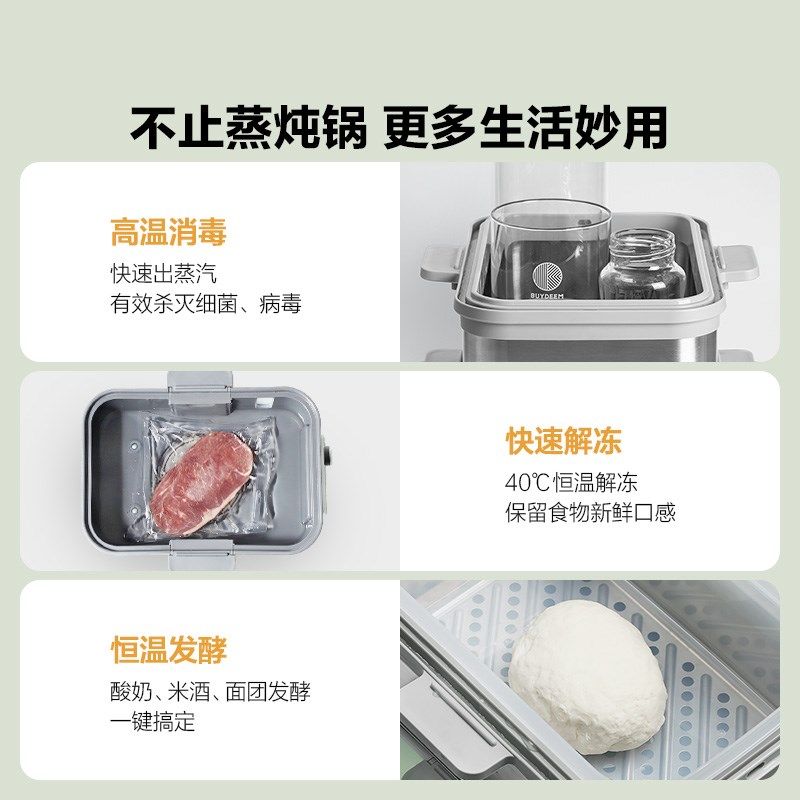 不止蒸炖锅 更多生活妙用

高温消毒
快速出蒸汽
有效杀灭细菌、病毒

BUYDEEM

快速解冻
40℃恒温解冻
保留食物新鲜口感

恒温发酵
酸奶、米酒、面团发酵
一键搞定