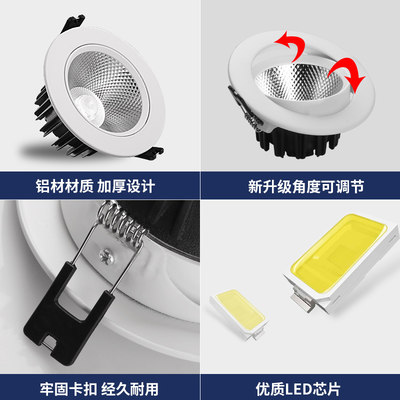 铝材材质 加厚设计

新升级角度可调节

牢固卡扣 经久耐用

优质LED芯片