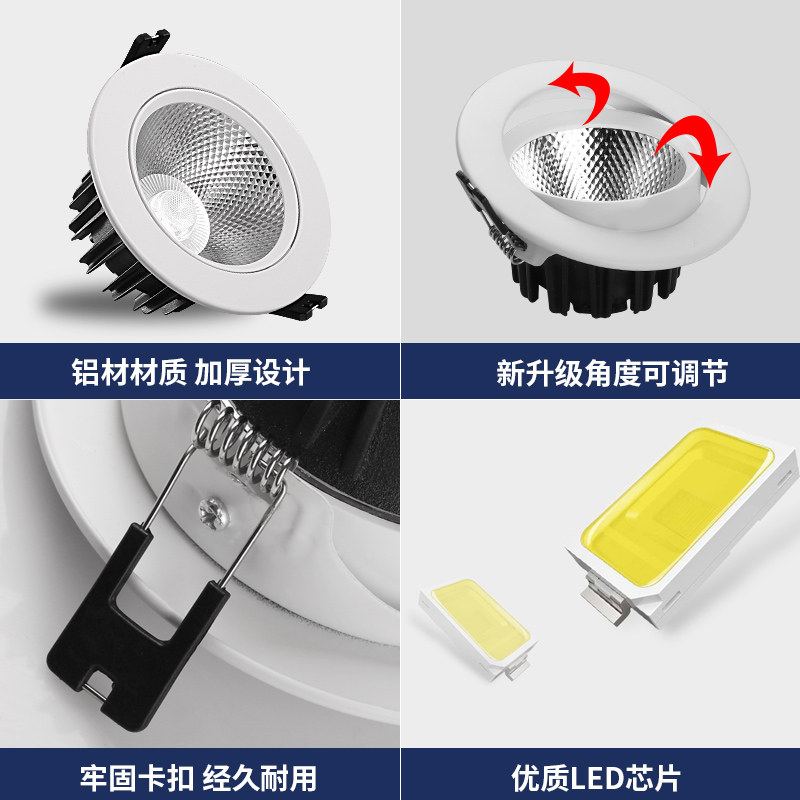 铝材材质 加厚设计

新升级角度可调节

牢固卡扣 经久耐用

优质LED芯片