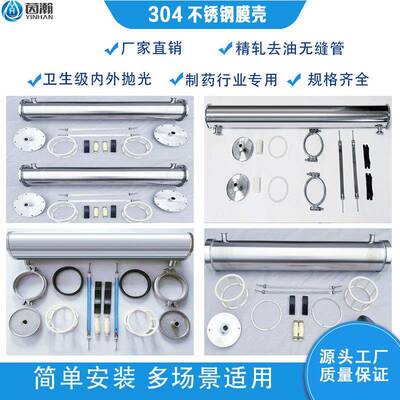 茵瀚
YINHAN

304 不锈钢膜壳

厂家直销 精轧去油无缝管

卫生级内外抛光 制药行业专用 规格齐全

简单安装 多场景适用

源头工厂
质量保证