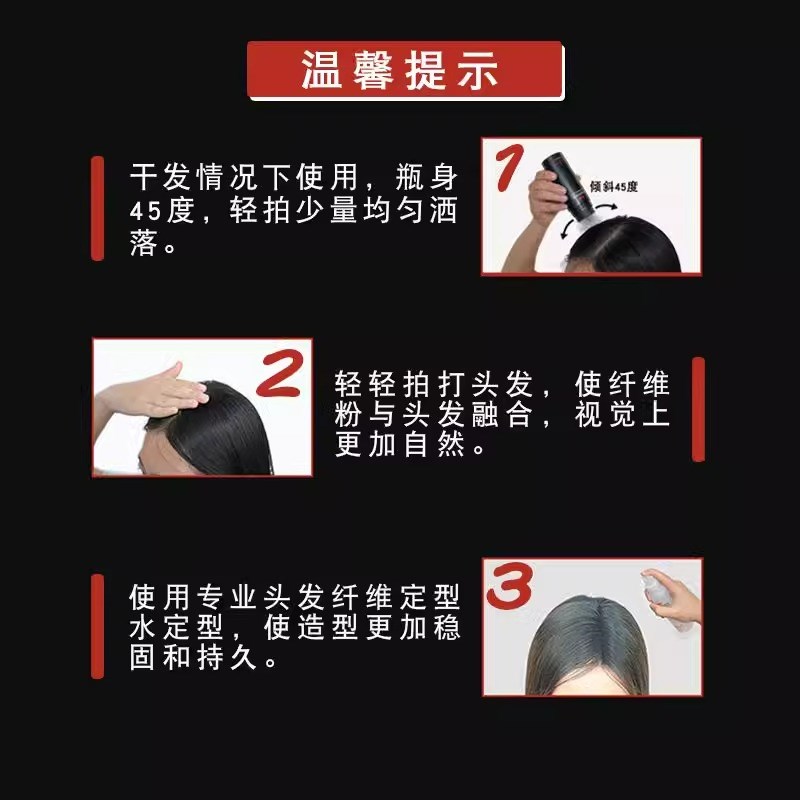 温馨提示

干发情况下使用，瓶身45度，轻拍少量均匀洒落。

1
倾斜45度

2

轻轻拍打头发，使纤维粉与头发融合，视觉上更加自然。

使用专业头发纤维定型水定型，使造型更加稳固和持久。

3