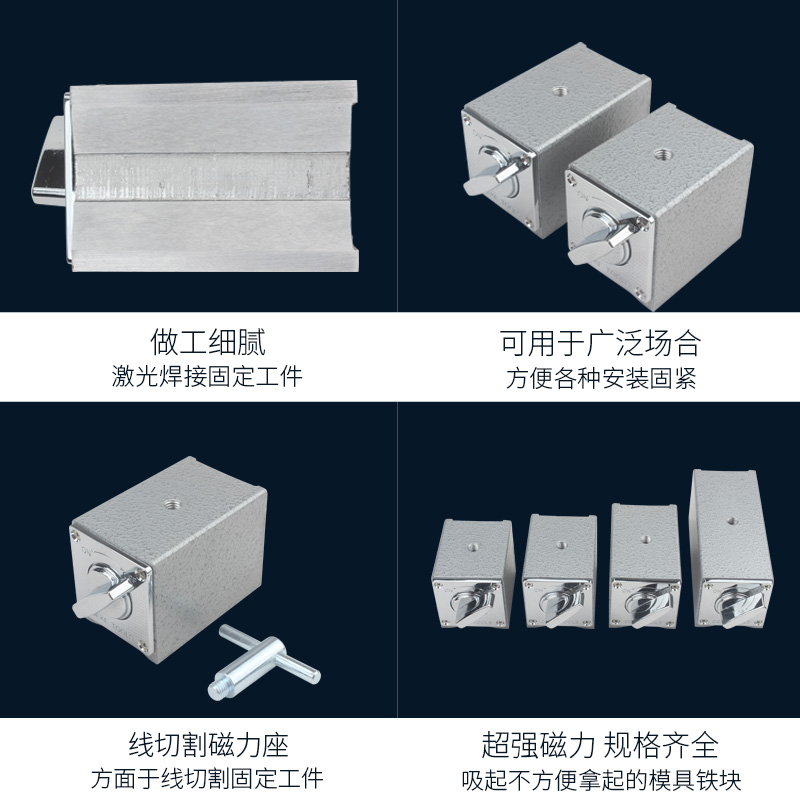 做工细腻
激光焊接固定工件

可用于广泛场合
方便各种安装固紧

线切割磁力座
方面于线切割固定工件

超强磁力 规格齐全
吸起不方便拿起的模具铁块