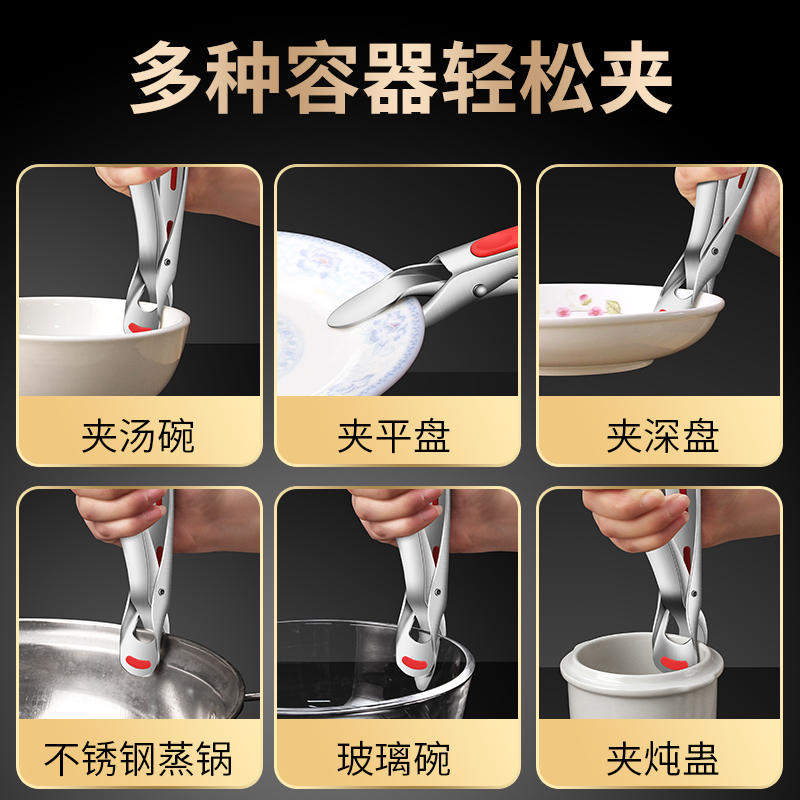 多种容器轻松夹

夹汤碗

夹平盘

夹深盘

不锈钢蒸锅

玻璃碗

夹炖盅