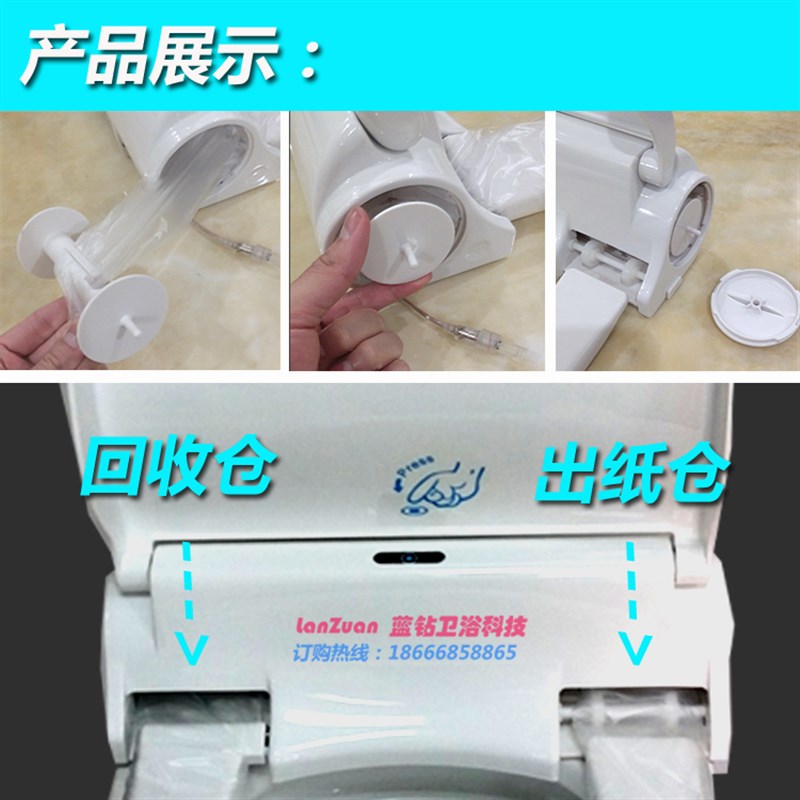 产品展示：

回收仓

Press

出纸仓

lanZuan 蓝钻卫浴科技
订购热线：18666858865