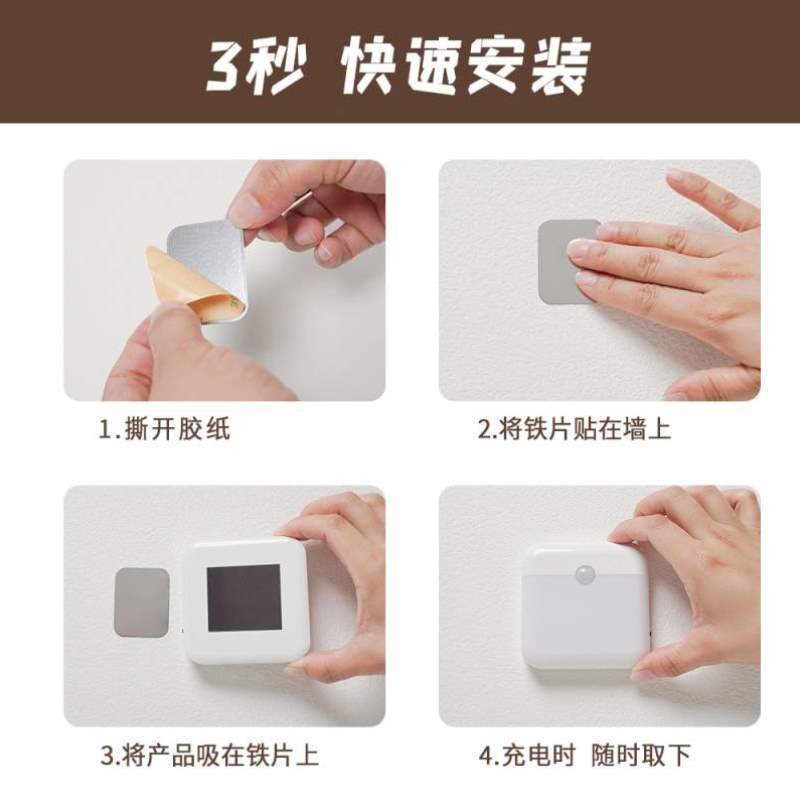 3秒 快速安装

1.撕开胶纸

2.将铁片贴在墙上

3.将产品吸在铁片上

4.充电时 随时取下