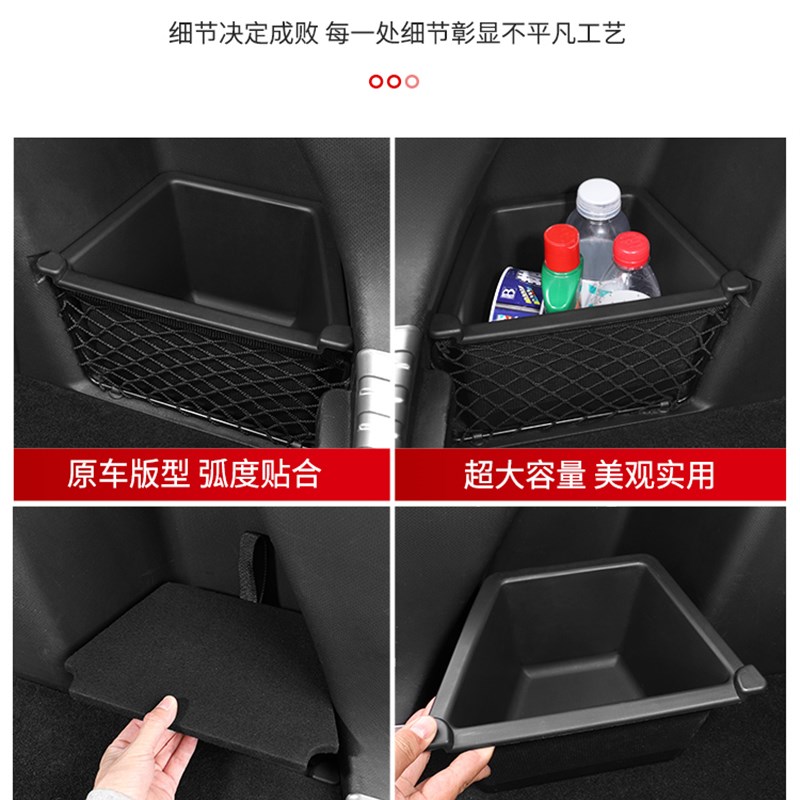 细节决定成败 每一处细节彰显不平凡工艺

原车版型 弧度贴合

超大容量 美观实用