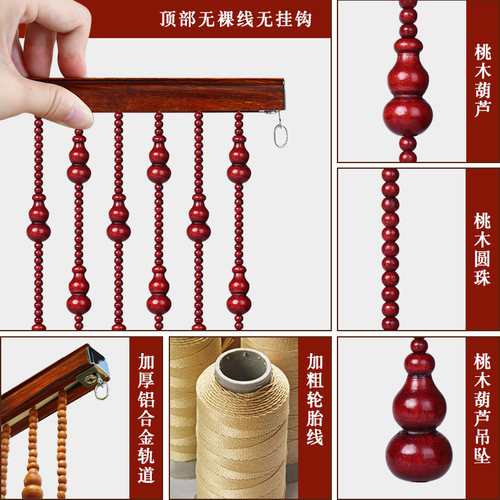 顶部无裸线无挂钩

桃木葫芦

桃木圆珠

加厚铝合金轨道

加粗轮胎线

桃木葫芦吊坠