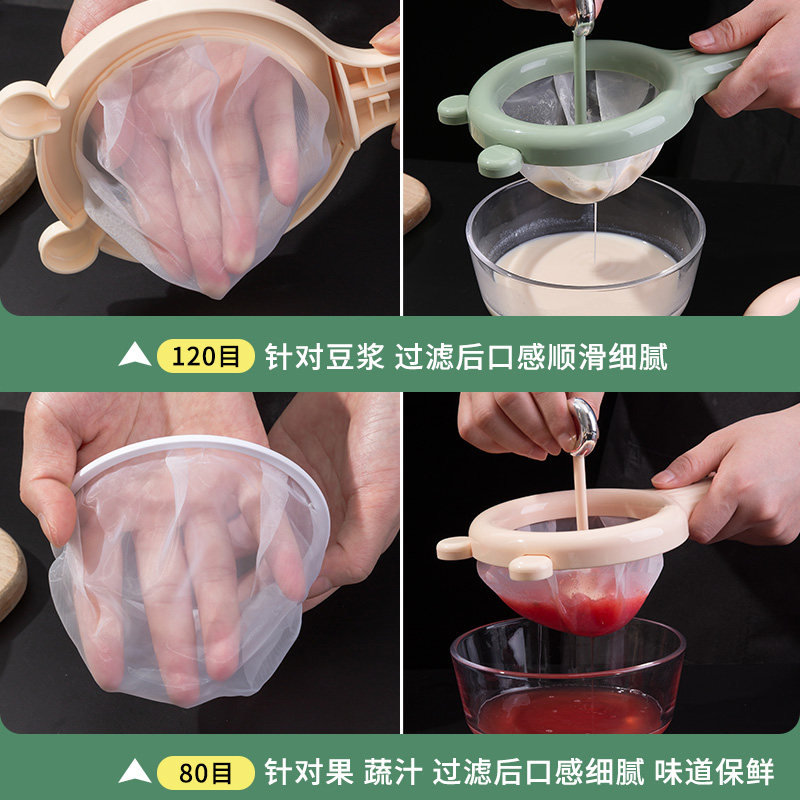 120目 针对豆浆 过滤后口感顺滑细腻

80目 针对果 蔬汁 过滤后口感细腻 味道保鲜