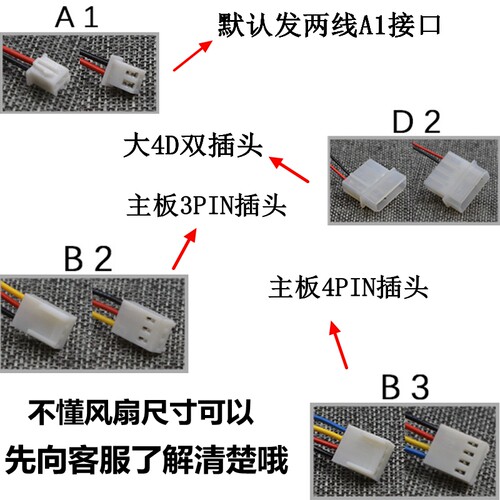 A 1

默认发两线A1接口

D 2

大4D双插头

主板3PIN插头

B 2

主板4PIN插头

B 3

不懂风扇尺寸可以
先向客服了解清楚哦