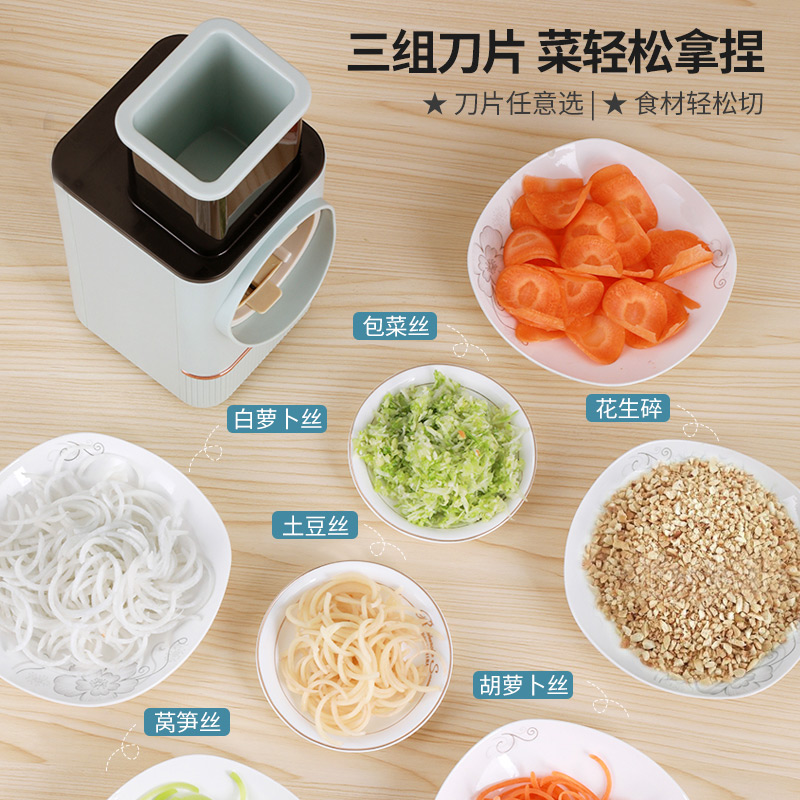 三组刀片 菜轻松拿捏

★ 刀片任意选 | ★ 食材轻松切

包菜丝

白萝卜丝

花生碎

土豆丝

胡萝卜丝

莴笋丝