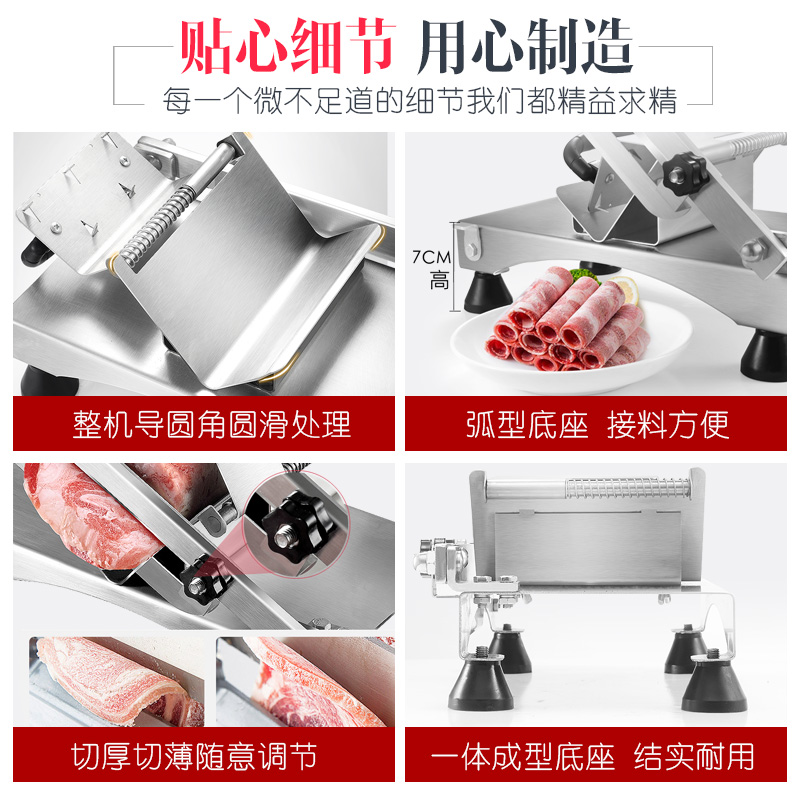 贴心细节 用心制造

每一个微不足道的细节我们都精益求精

整机导圆角圆滑处理

7CM
高

弧型底座 接料方便

切厚切薄随意调节

一体成型底座 结实耐用