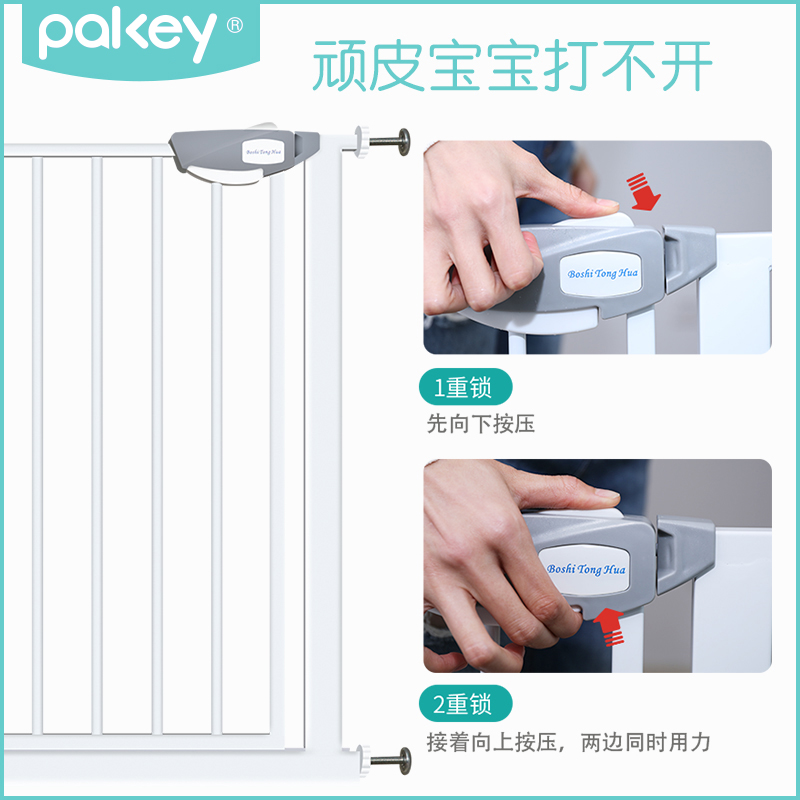 pakey®

顽皮宝宝打不开

Boshi Tong Hua

Boshi Tong Hua

1重锁

先向下按压

Boshi Tong Hua

2重锁

接着向上按压，两边同时用力