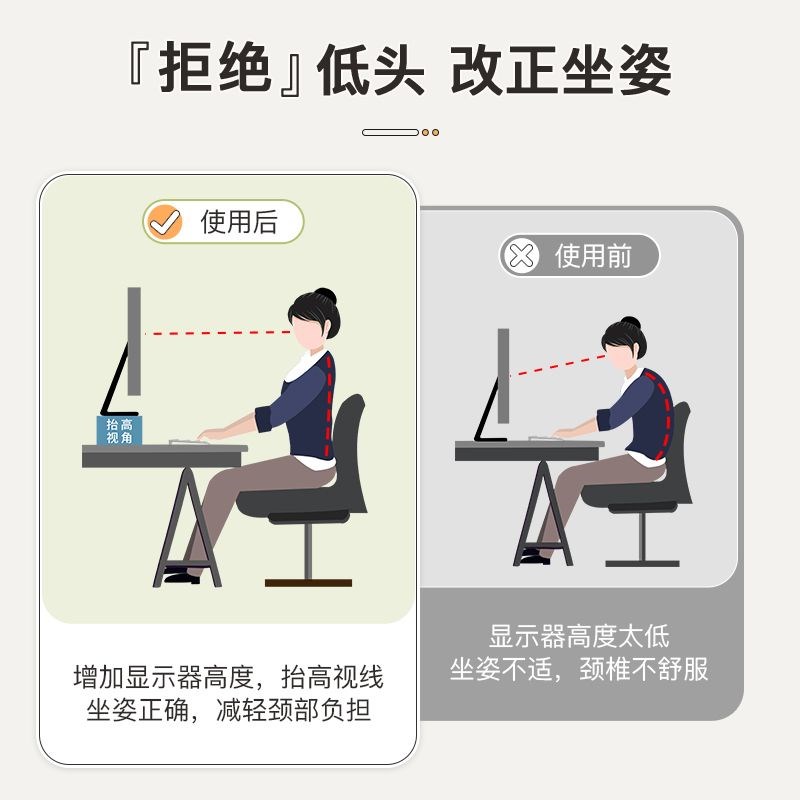 『拒绝』低头 改正坐姿

使用后

抬高视角

增加显示器高度，抬高视线
坐姿正确，减轻颈部负担

使用前

显示器高度太低
坐姿不适，颈椎不舒服