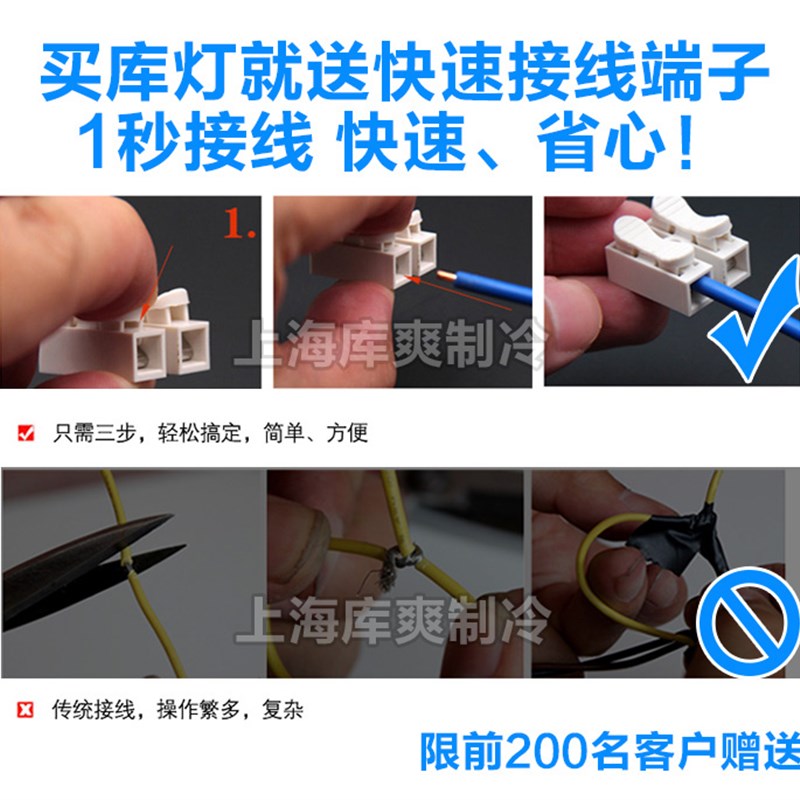 买库灯就送快速接线端子
1秒接线 快速、省心！

1.

上海库爽制冷

只需三步，轻松搞定，简单、方便

上海库爽制冷

传统接线，操作繁多，复杂

限前200名客户赠送