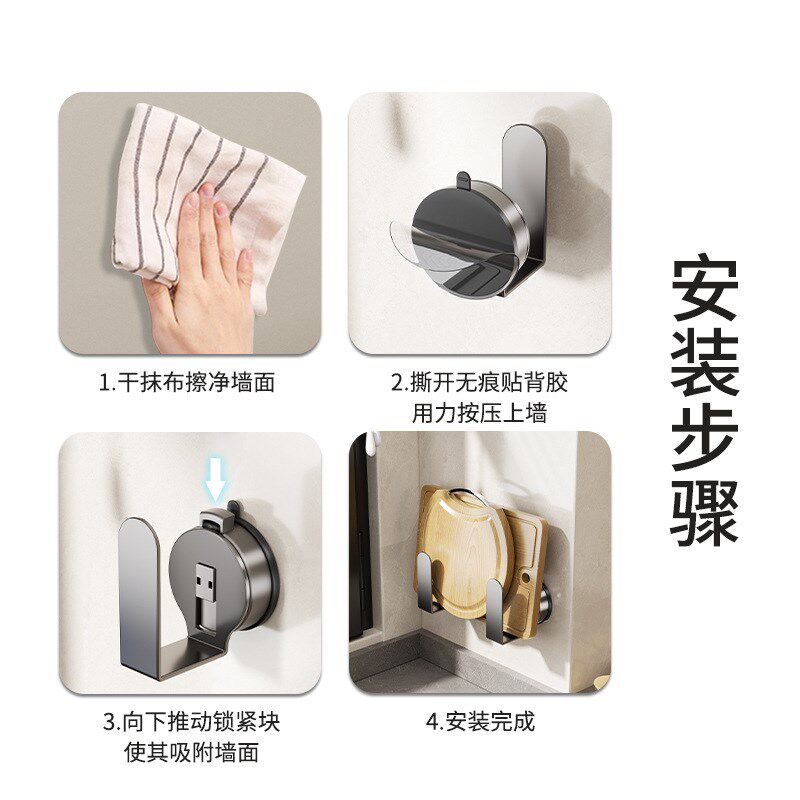 1.干抹布擦净墙面

2.撕开无痕贴背胶
用力按压上墙

3.向下推动锁紧块
使其吸附墙面

4.安装完成

安装步骤