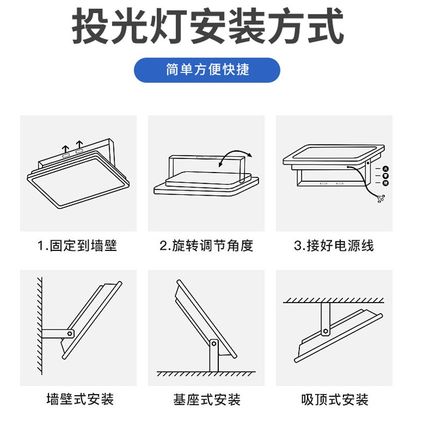 投光灯安装方式

简单方便快捷

1.固定到墙壁

2.旋转调节角度

3.接好电源线

墙壁式安装

基座式安装

吸顶式安装