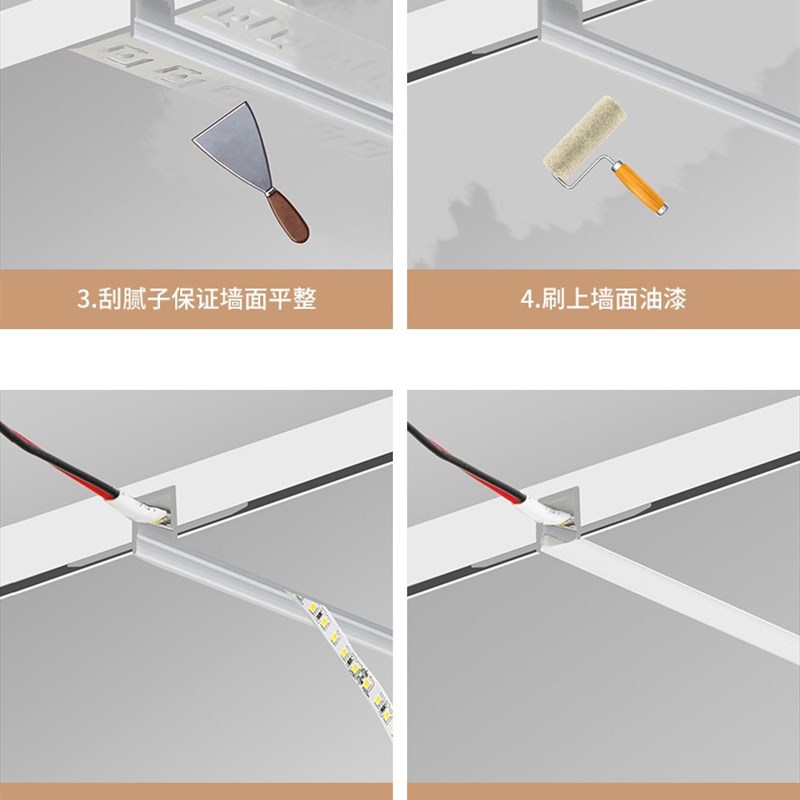 3.刮腻子保证墙面平整

4.刷上墙面油漆