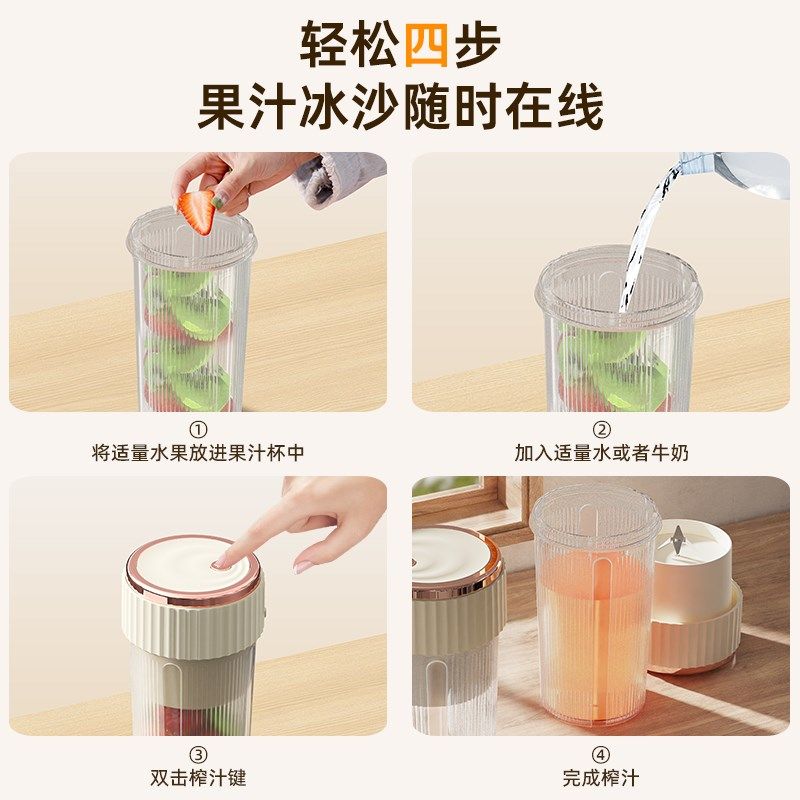 轻松四步
果汁冰沙随时在线

①
将适量水果放进果汁杯中

②
加入适量水或者牛奶

③
双击榨汁键

④
完成榨汁