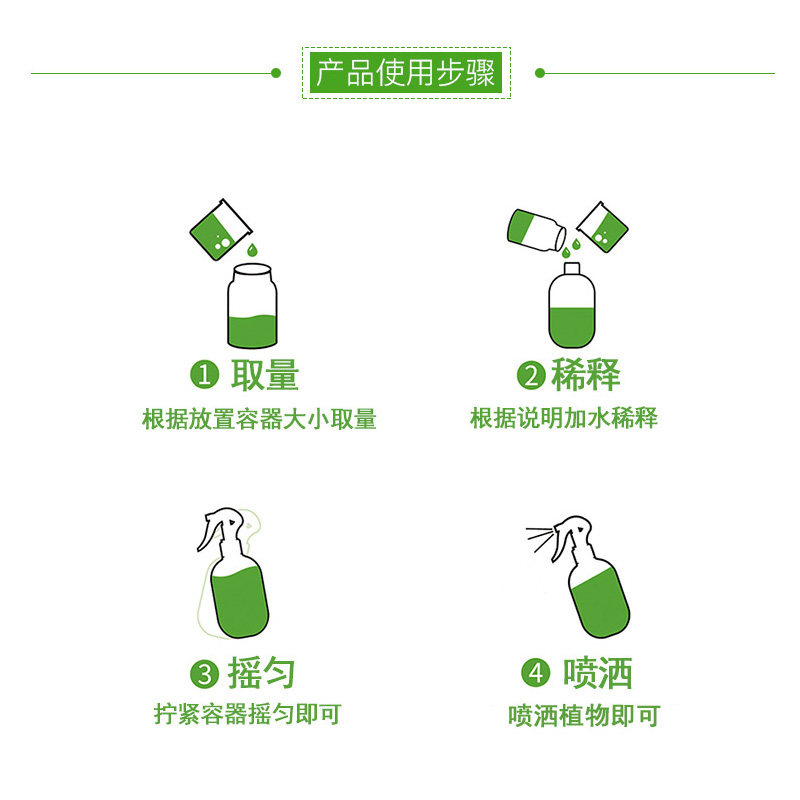 产品使用步骤

① 取量
根据放置容器大小取量

② 稀释
根据说明加水稀释

③ 摇匀
拧紧容器摇匀即可

④ 喷洒
喷洒植物即可