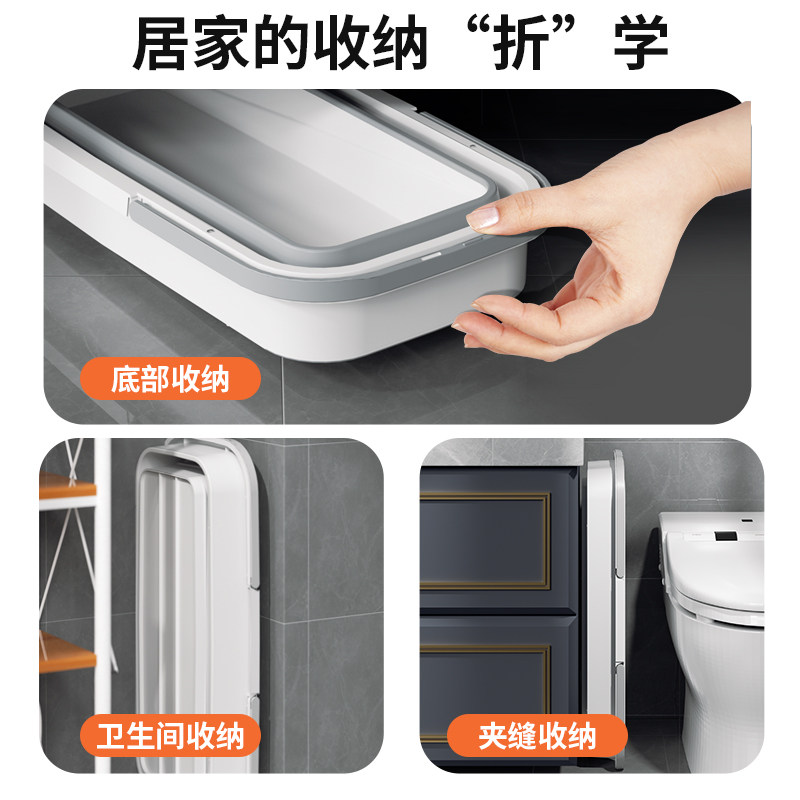 居家的收纳“折”学

底部收纳

卫生间收纳

夹缝收纳