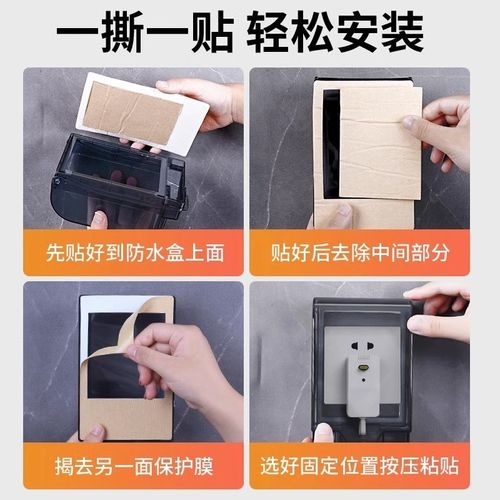 一撕一贴 轻松安装

先贴好到防水盒上面

贴好后去除中间部分

揭去另一面保护膜

选好固定位置按压粘贴