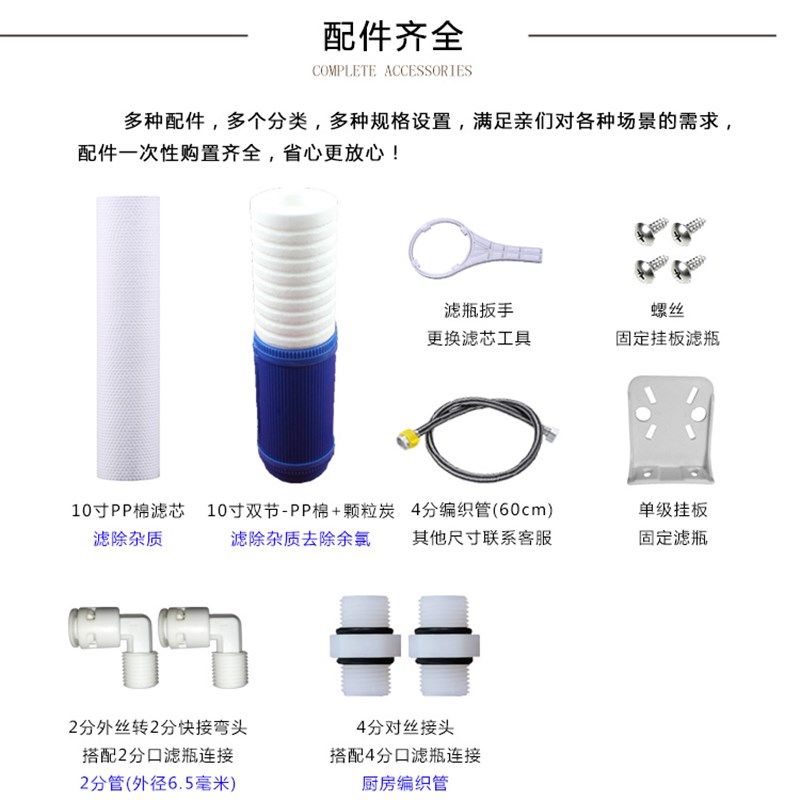 配件齐全
COMPLETE ACCESSORIES

多种配件，多个分类，多种规格设置，满足亲们对各种场景的需求，配件一次性购置齐全，省心更放心！

滤瓶扳手
更换滤芯工具

螺丝
固定挂板滤瓶

10寸PP棉滤芯
滤除杂质

10寸双节-PP棉+颗粒炭
滤除杂质去除余氯

4分编织管(60cm)
其他尺寸联系客服

单级挂板
固定滤瓶

2分外丝转2分快接弯头
搭配2分口滤瓶连接
2分管(外径6.5毫米)

4分对丝接头
搭配4分口滤瓶连接
厨房编织管