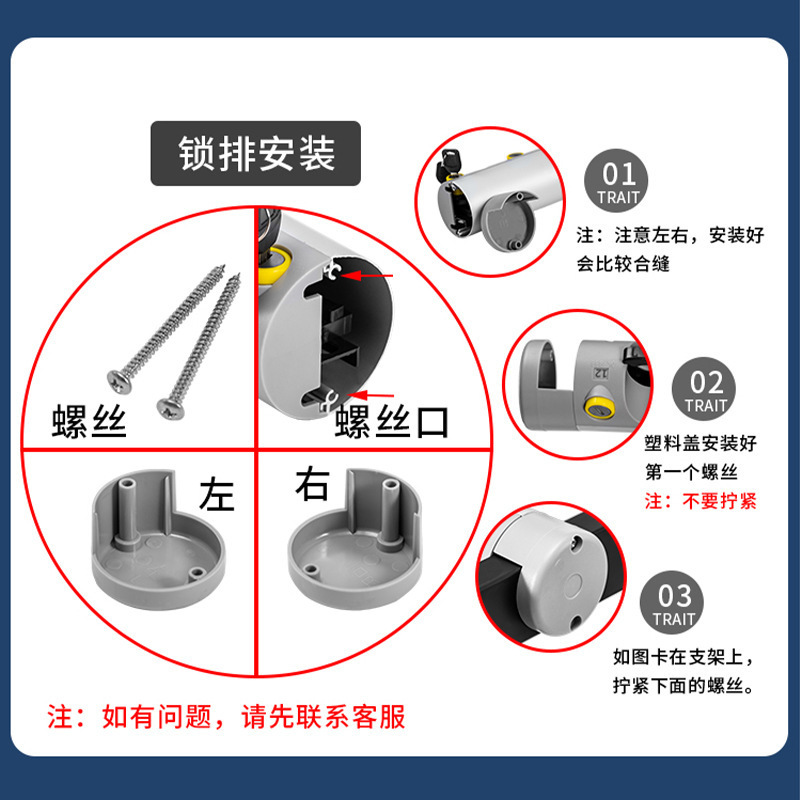 锁排安装

螺丝

螺丝口

左

右

注：如有问题，请先联系客服

01
TRAIT
注：注意左右，安装好会比较合缝

12

02
TRAIT
塑料盖安装好第一个螺丝
注：不要拧紧

03
TRAIT
如图卡在支架上，拧紧下面的螺丝。