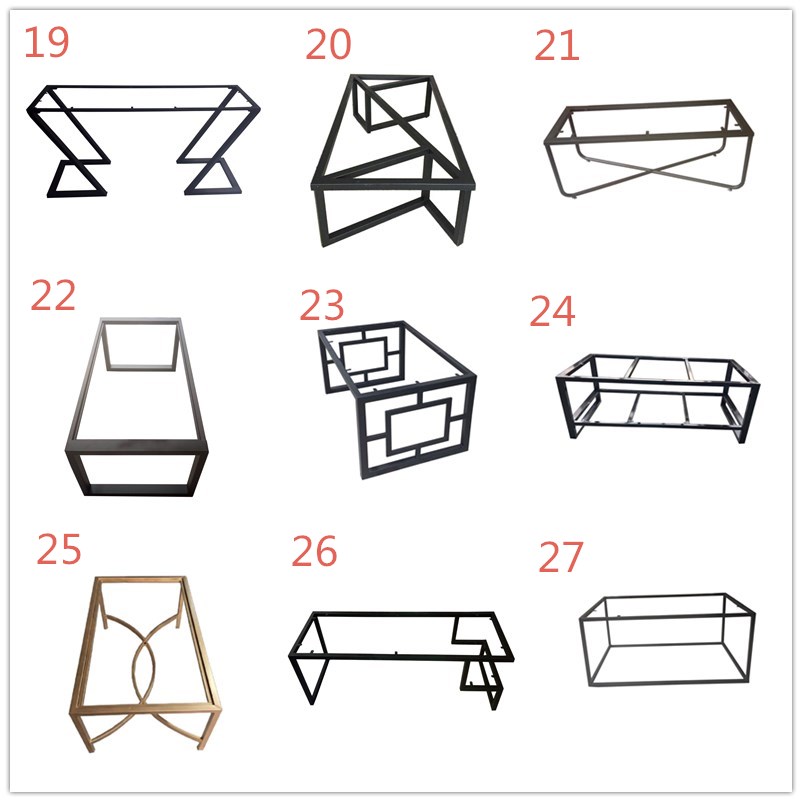 19

20

21

22

23

24

25

26

27