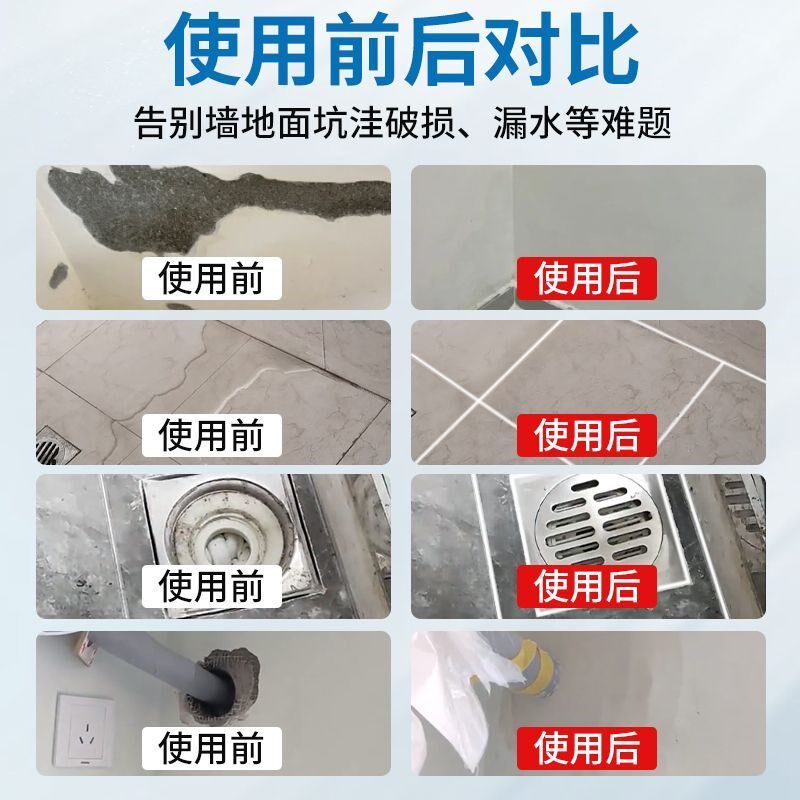 使用前后对比

告别墙地面坑洼破损、漏水等难题

使用前

使用后

使用前

使用后

使用前

使用后

使用前

使用后