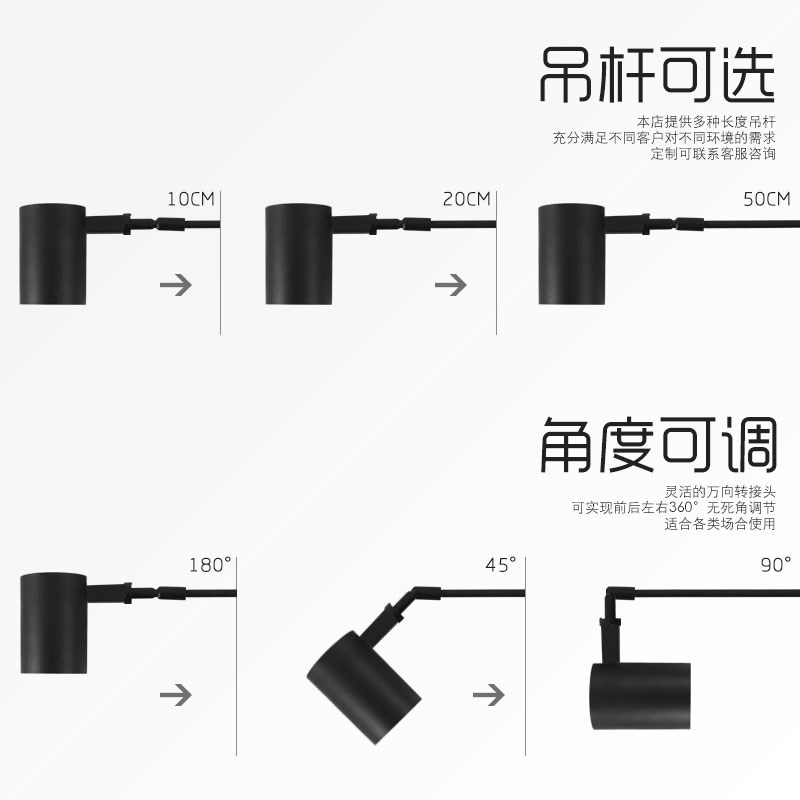 吊杆可选

本店提供多种长度吊杆
充分满足不同客户对不同环境的需求
定制可联系客服咨询

10CM

20CM

50CM

角度可调

灵活的万向转接头
可实现前后左右360° 无死角调节
适合各类场合使用

180°

45°

90°