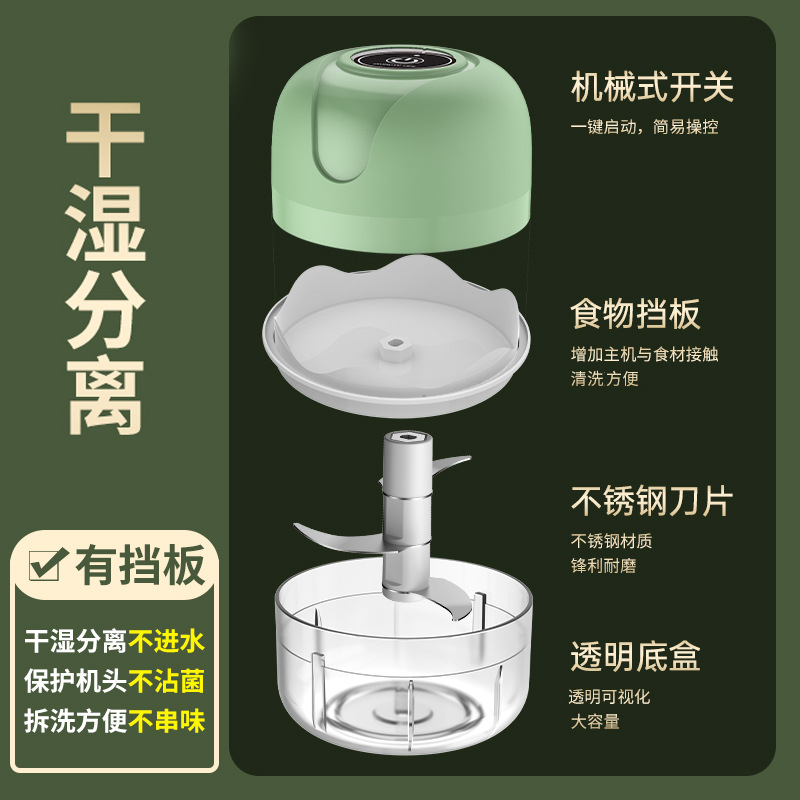 干湿分离

有挡板

干湿分离不进水
保护机头不沾菌
拆洗方便不串味

机械式开关
一键启动，简易操控

食物挡板
增加主机与食材接触
清洗方便

不锈钢刀片
不锈钢材质
锋利耐磨

透明底盒
透明可视化
大容量