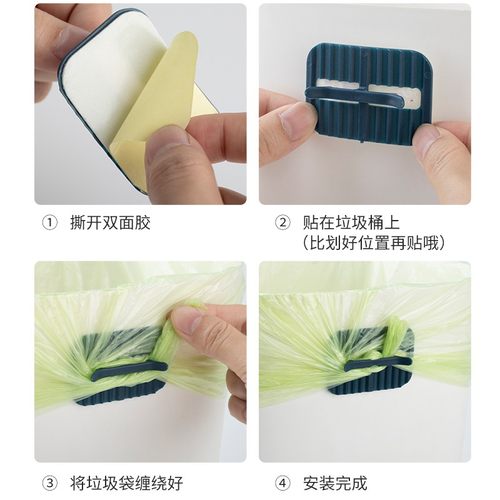 ① 撕开双面胶

② 贴在垃圾桶上
(比划好位置再贴哦)

③ 将垃圾袋缠绕好

④ 安装完成