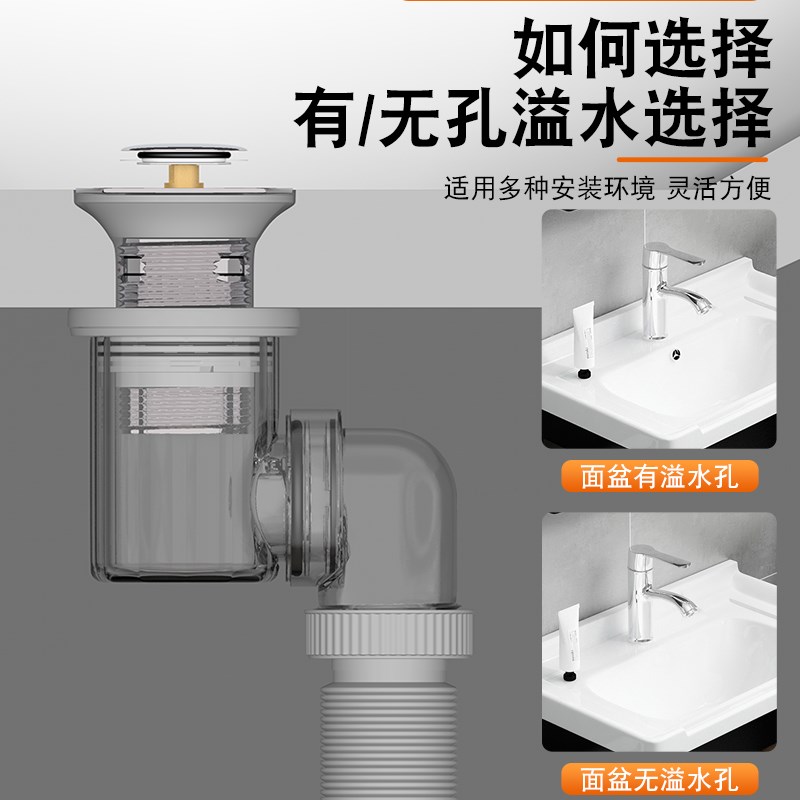 如何选择
有/无孔溢水选择

适用多种安装环境 灵活方便

面盆有溢水孔

面盆无溢水孔