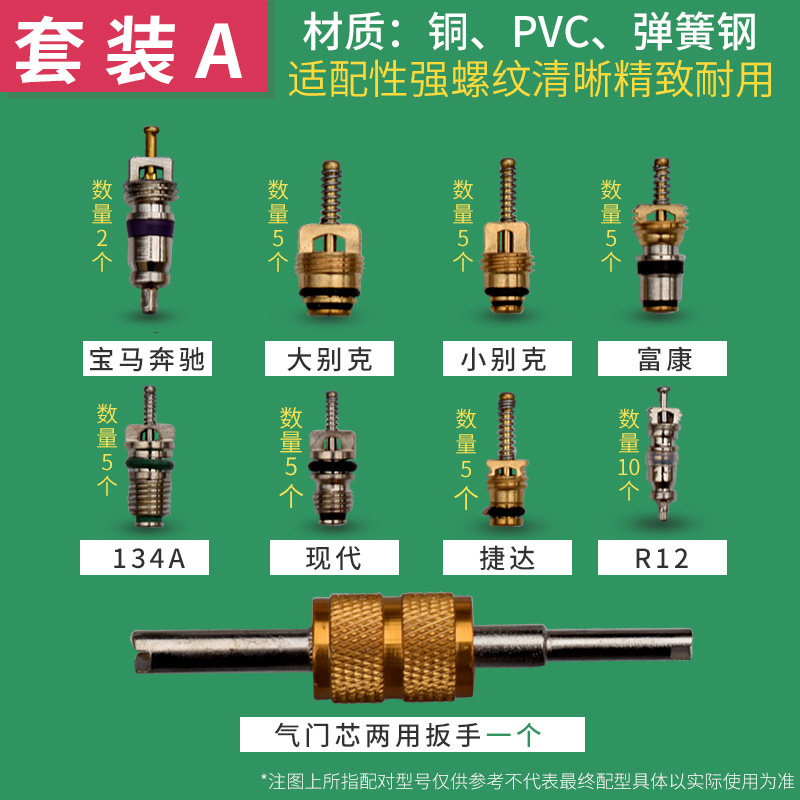 套装A

材质：铜、PVC、弹簧钢

适配性强螺纹清晰精致耐用

数量2个

宝马奔驰

数量5个

大别克

数量5个

小别克

数量5个

富康

数量5个

134A

数量5个

现代

数量5个

捷达

数量10个

R12

气门芯两用扳手一个

*注图上所指配对型号仅供参考不代表最终配型具体以实际使用为准