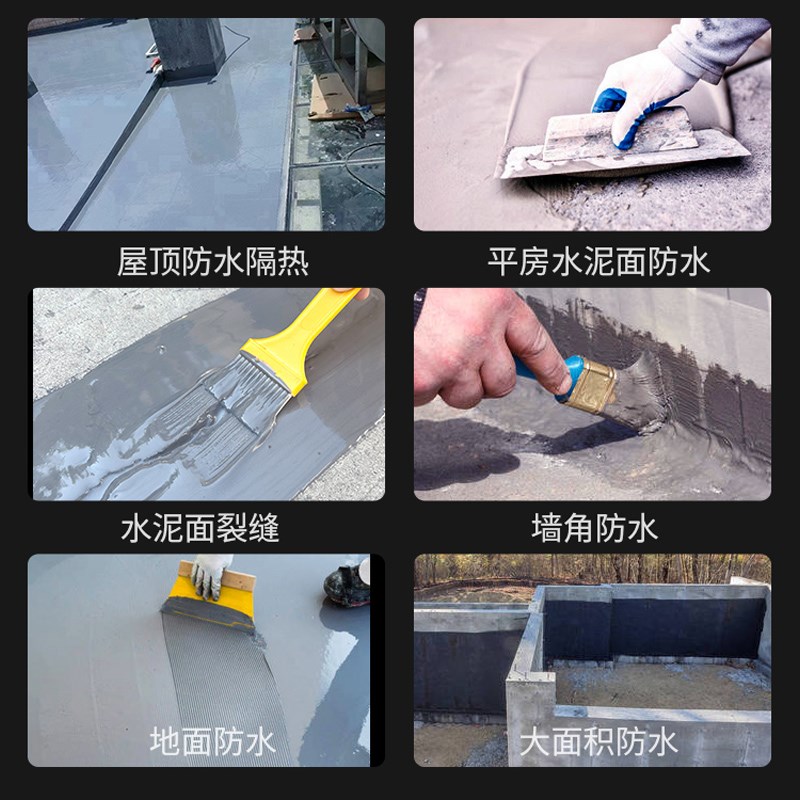 屋顶防水隔热

平房水泥面防水

水泥面裂缝

墙角防水

地面防水

大面积防水