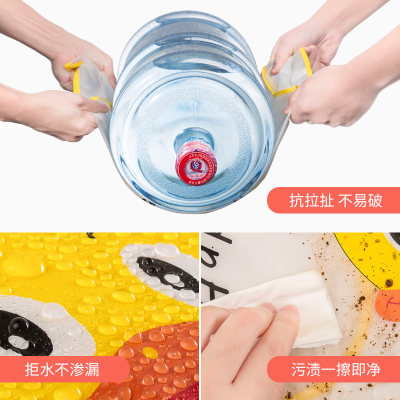 抗拉扯 不易破

拒水不渗漏

污渍一擦即净