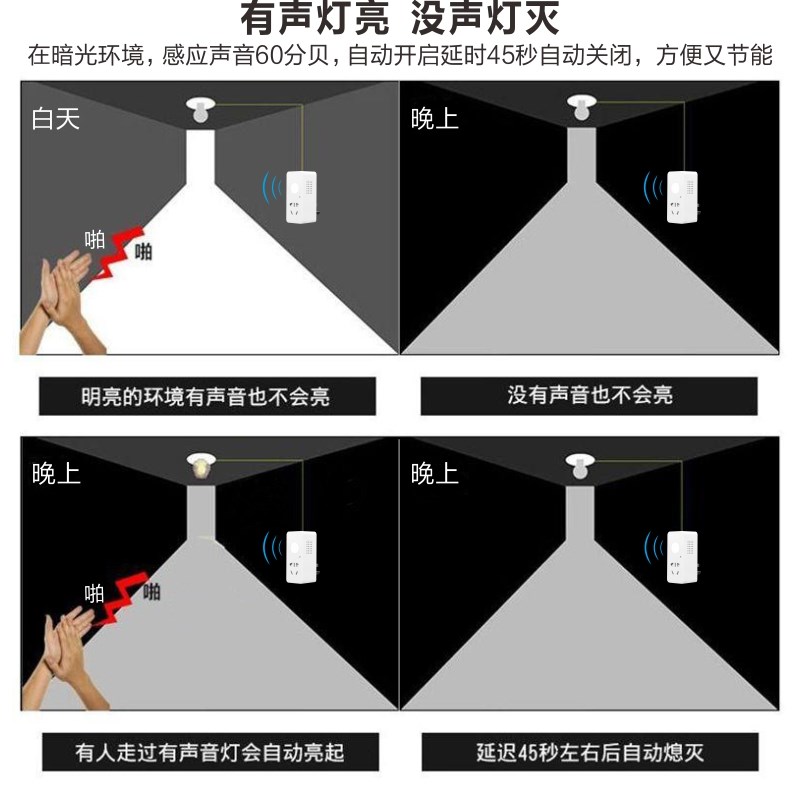 有声灯亮 没声灯灭

在暗光环境，感应声音60分贝，自动开启延时45秒自动关闭，方便又节能

白天

啪

啪

明亮的环境有声音也不会亮

晚上

没有声音也不会亮

晚上

啪

啪

有人走过有声音灯会自动亮起

晚上

延迟45秒左右后自动熄灭