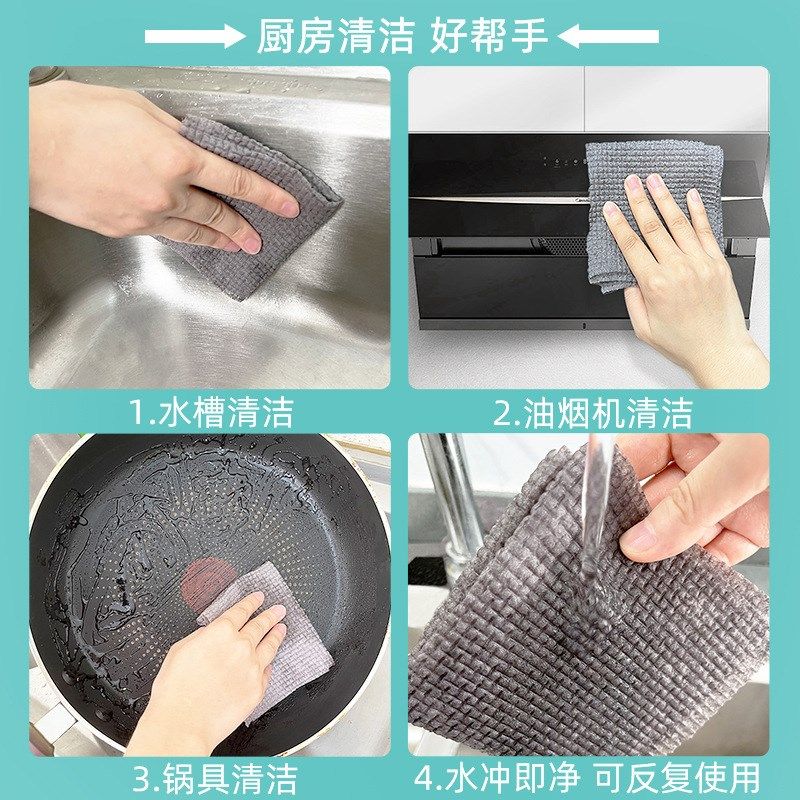 厨房清洁 好帮手

1.水槽清洁

2.油烟机清洁

3.锅具清洁

4.水冲即净 可反复使用