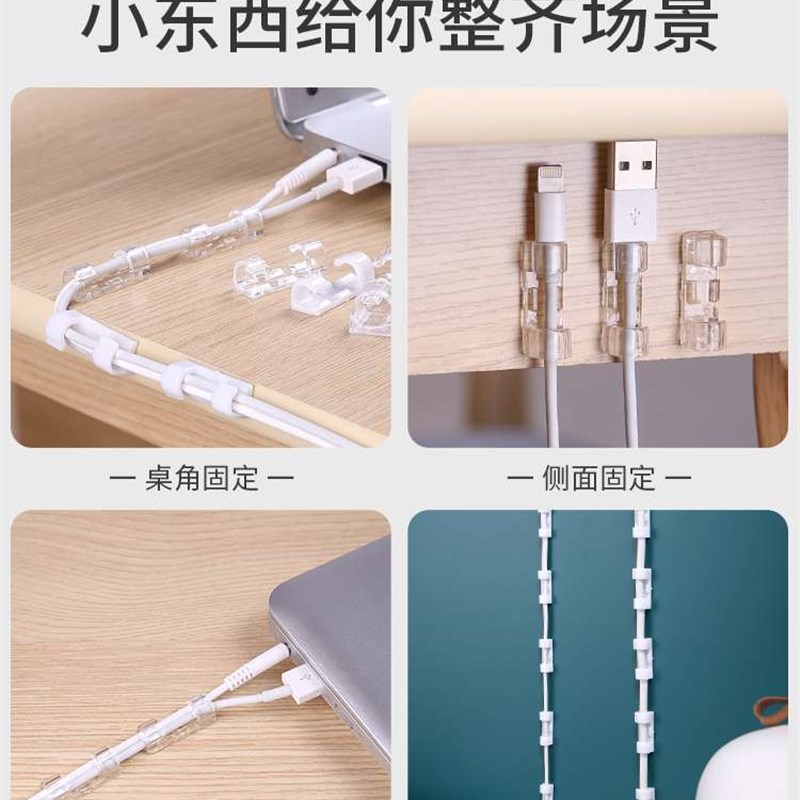 小东西给你整齐场景

— 桌角固定 —

— 侧面固定 —