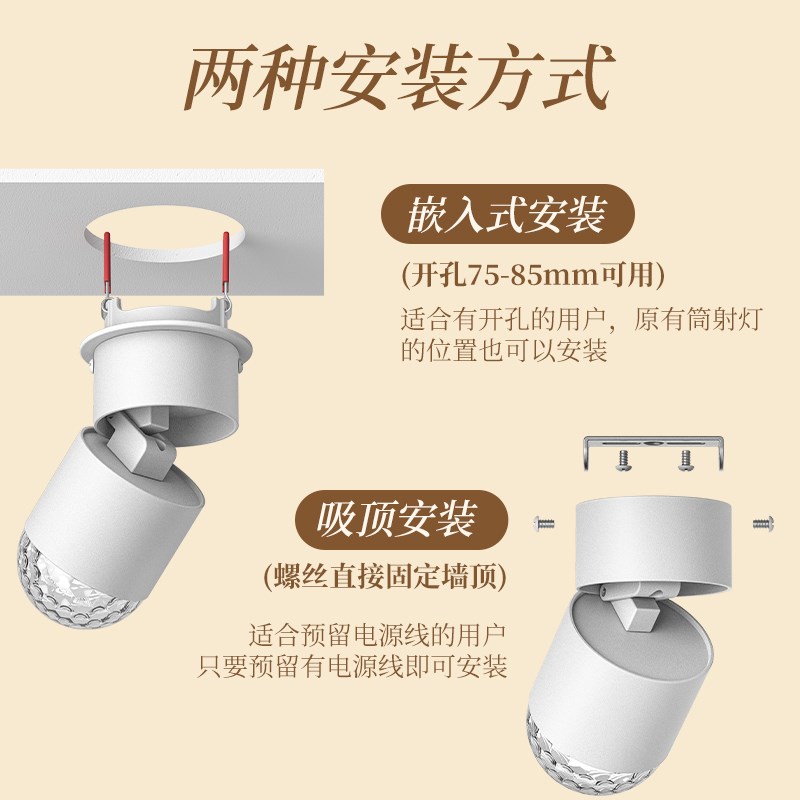 两种安装方式

嵌入式安装

(开孔75-85mm可用)

适合有开孔的用户，原有筒射灯的位置也可以安装

吸顶安装

(螺丝直接固定墙顶)

适合预留电源线的用户
只要预留有电源线即可安装