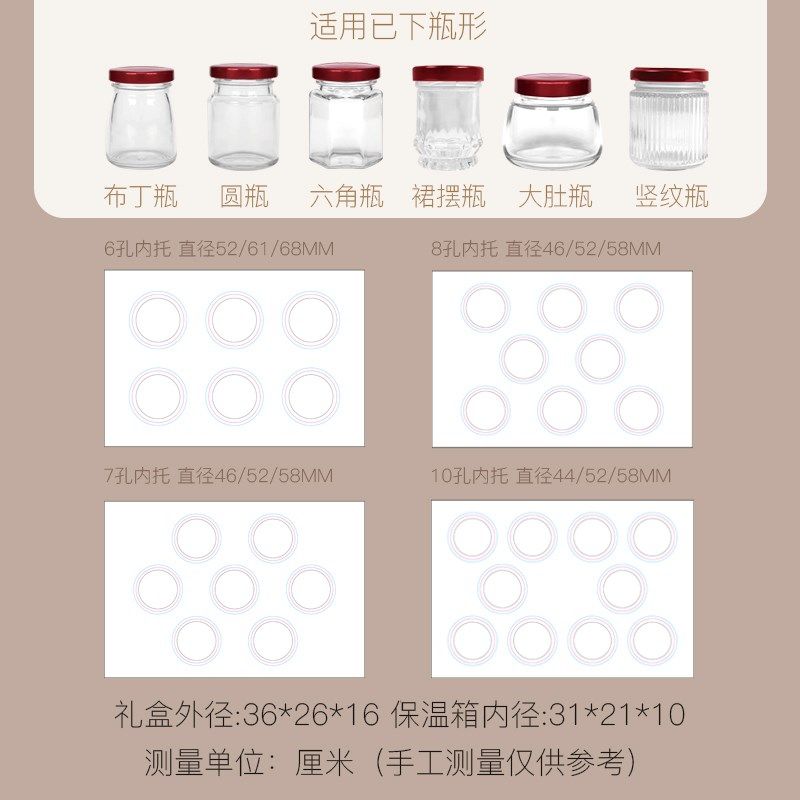 适用已下瓶形

布丁瓶 圆瓶 六角瓶 裙摆瓶 大肚瓶 竖纹瓶

6孔内托 直径52/61/68MM

8孔内托 直径46/52/58MM

7孔内托 直径46/52/58MM

10孔内托 直径44/52/58MM

礼盒外径:36*26*16 保温箱内径:31*21*10

测量单位：厘米（手工测量仅供参考）