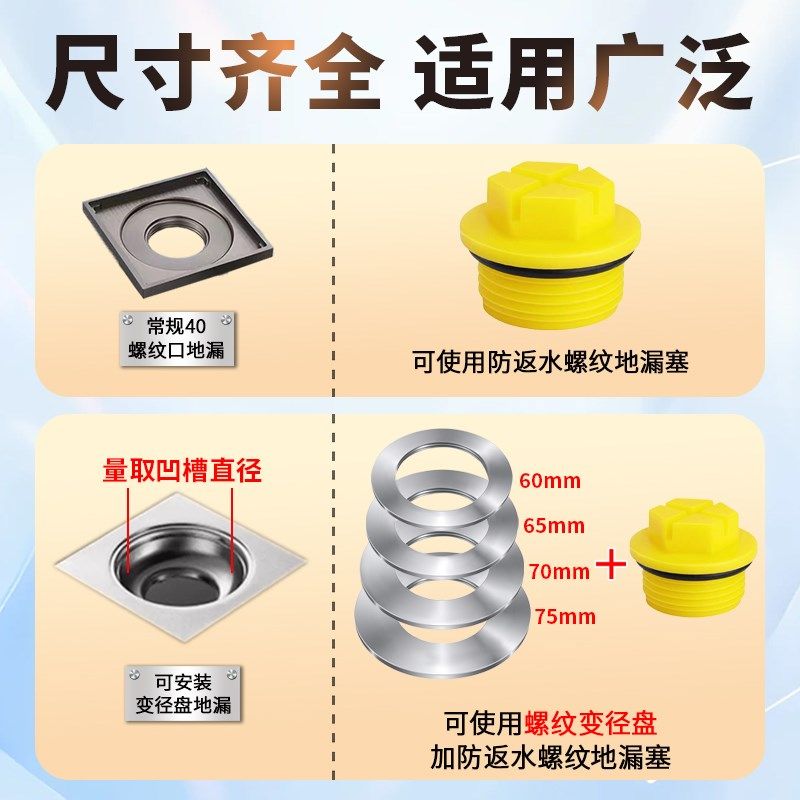 尺寸齐全 适用广泛

常规40
螺纹口地漏

可使用防返水螺纹地漏塞

量取凹槽直径

可安装
变径盘地漏

60mm
65mm
70mm
75mm
+

可使用螺纹变径盘
加防返水螺纹地漏塞