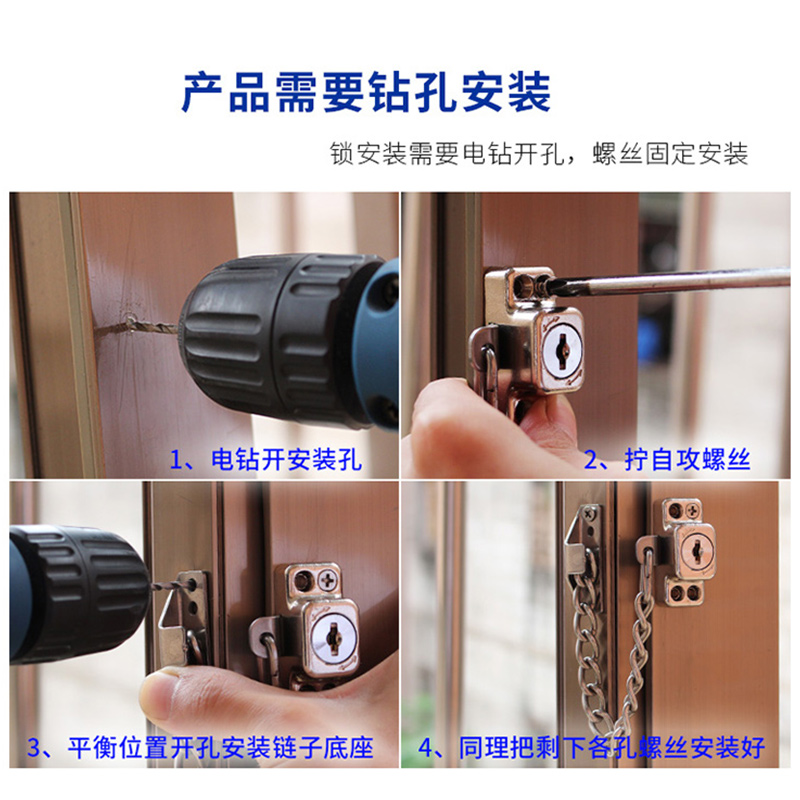 产品需要钻孔安装

锁安装需要电钻开孔，螺丝固定安装

1、电钻开安装孔

2、拧自攻螺丝

3、平衡位置开孔安装链子底座

4、同理把剩下各孔螺丝安装好