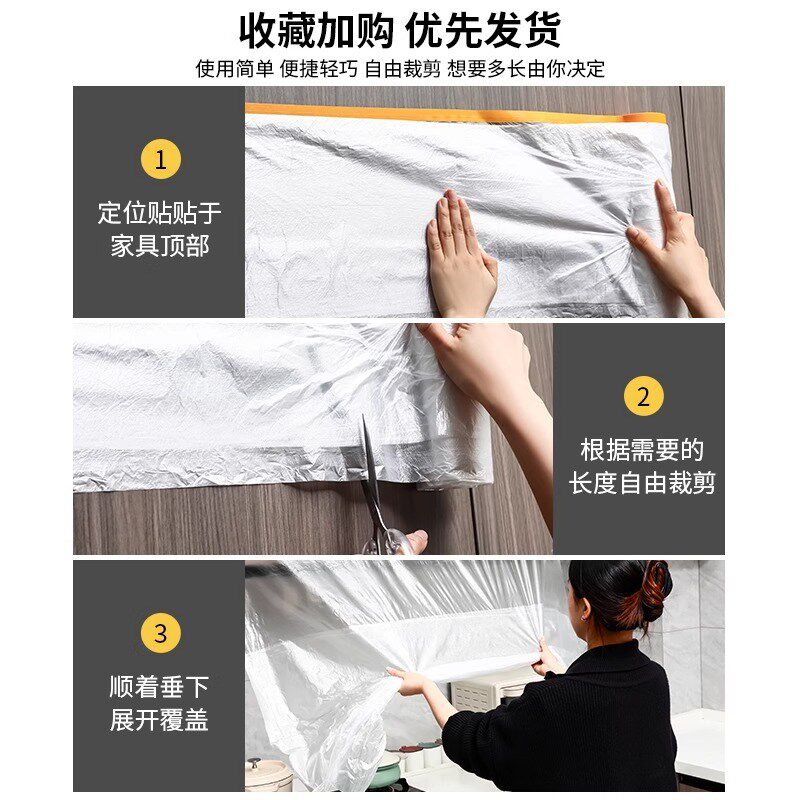 收藏加购 优先发货

使用简单 便捷轻巧 自由裁剪 想要多长由你决定

1

定位贴贴于家具顶部

2

根据需要的长度自由裁剪

3

顺着垂下展开覆盖