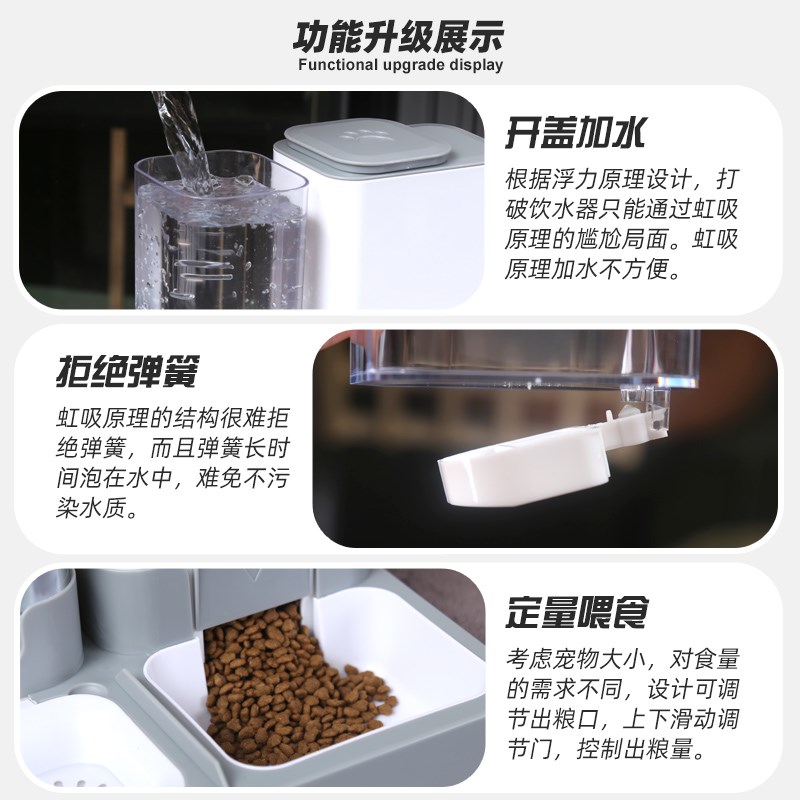 功能升级展示
Functional upgrade display

开盖加水
根据浮力原理设计，打破饮水器只能通过虹吸原理的尴尬局面。虹吸原理加水不方便。

拒绝弹簧
虹吸原理的结构很难拒绝弹簧，而且弹簧长时间泡在水中，难免不污染水质。

定量喂食
考虑宠物大小，对食量的需求不同，设计可调节出粮口，上下滑动调节门，控制出粮量。