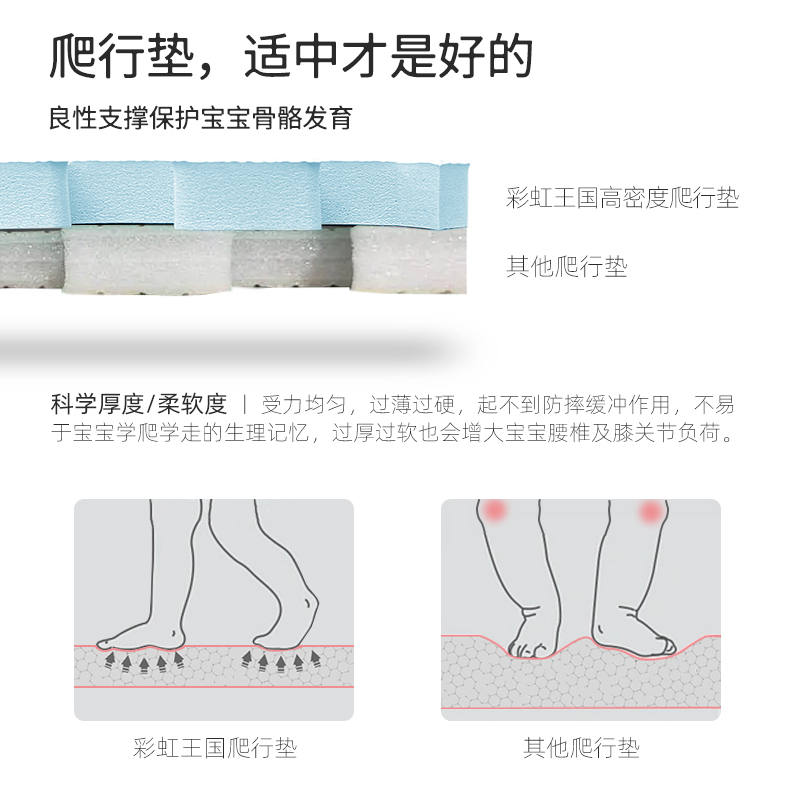 爬行垫，适中才是好的

良性支撑保护宝宝骨骼发育

彩虹王国高密度爬行垫

其他爬行垫

科学厚度/柔软度 | 受力均匀，过薄过硬，起不到防摔缓冲作用，不易于宝宝学爬学走的生理记忆，过厚过软也会增大宝宝腰椎及膝关节负荷。

彩虹王国爬行垫

其他爬行垫